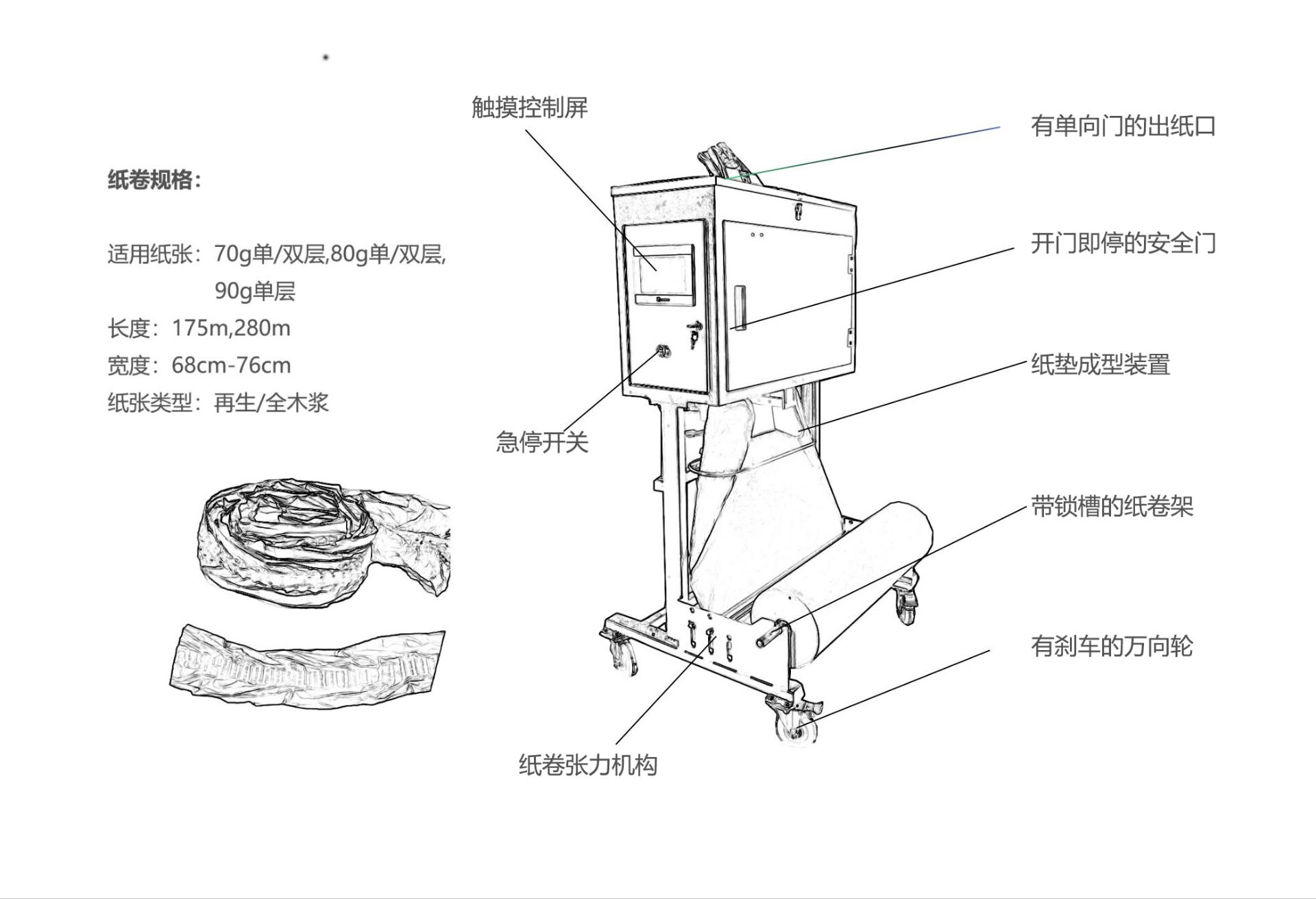 纸卷规格：

适用纸张：70g单/双层,80g单/双层,
90g单层
长度：175m,280m
宽度：68cm-76cm
纸张类型：再生/全木浆

触摸控制屏

急停开关

纸卷张力机构

有单向门的出纸口

开门即停的安全门

纸垫成型装置

带锁槽的纸卷架

有刹车的万向轮